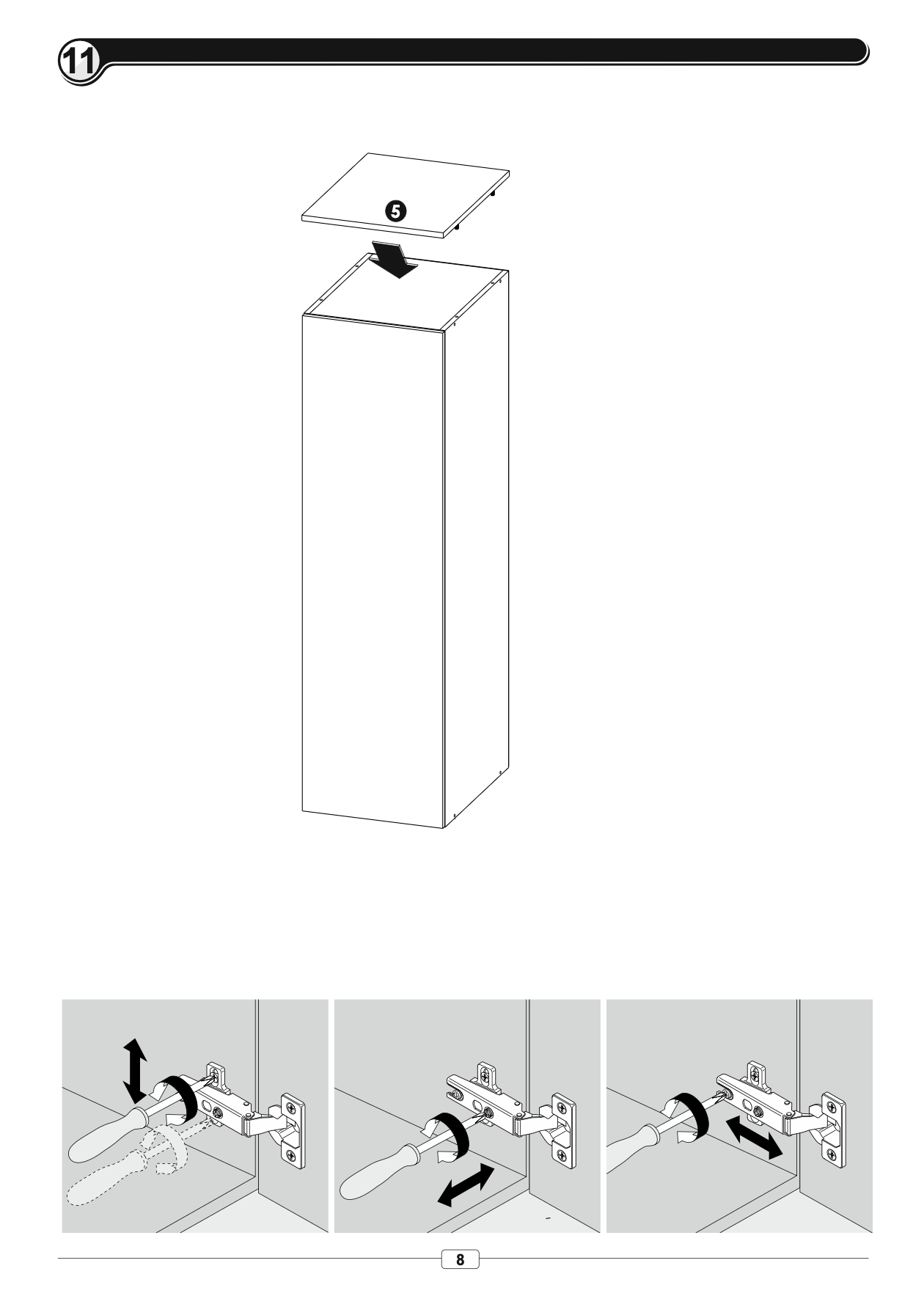 11

5

8