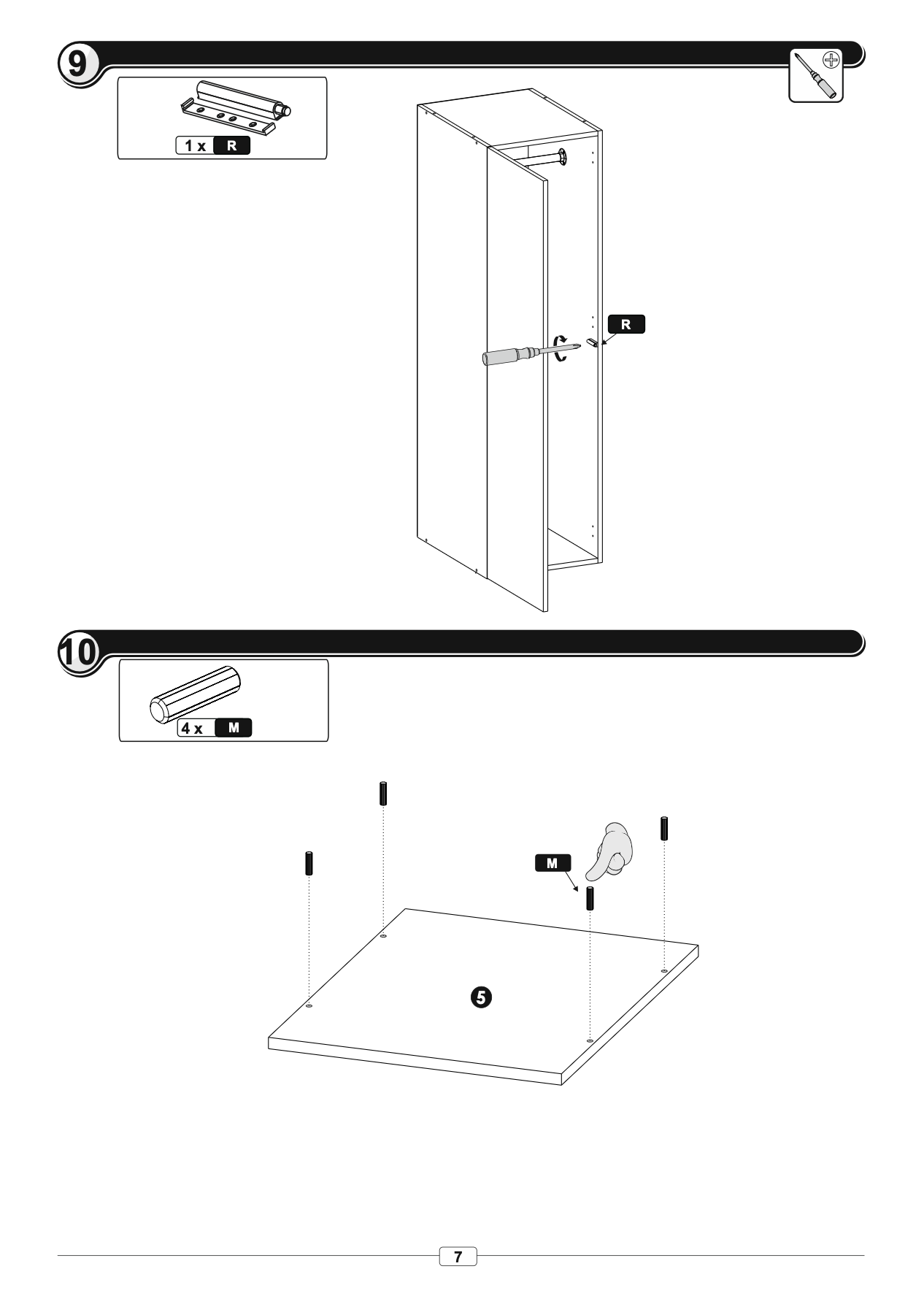 9

1 x R

R

10

4 x M

M

5

7