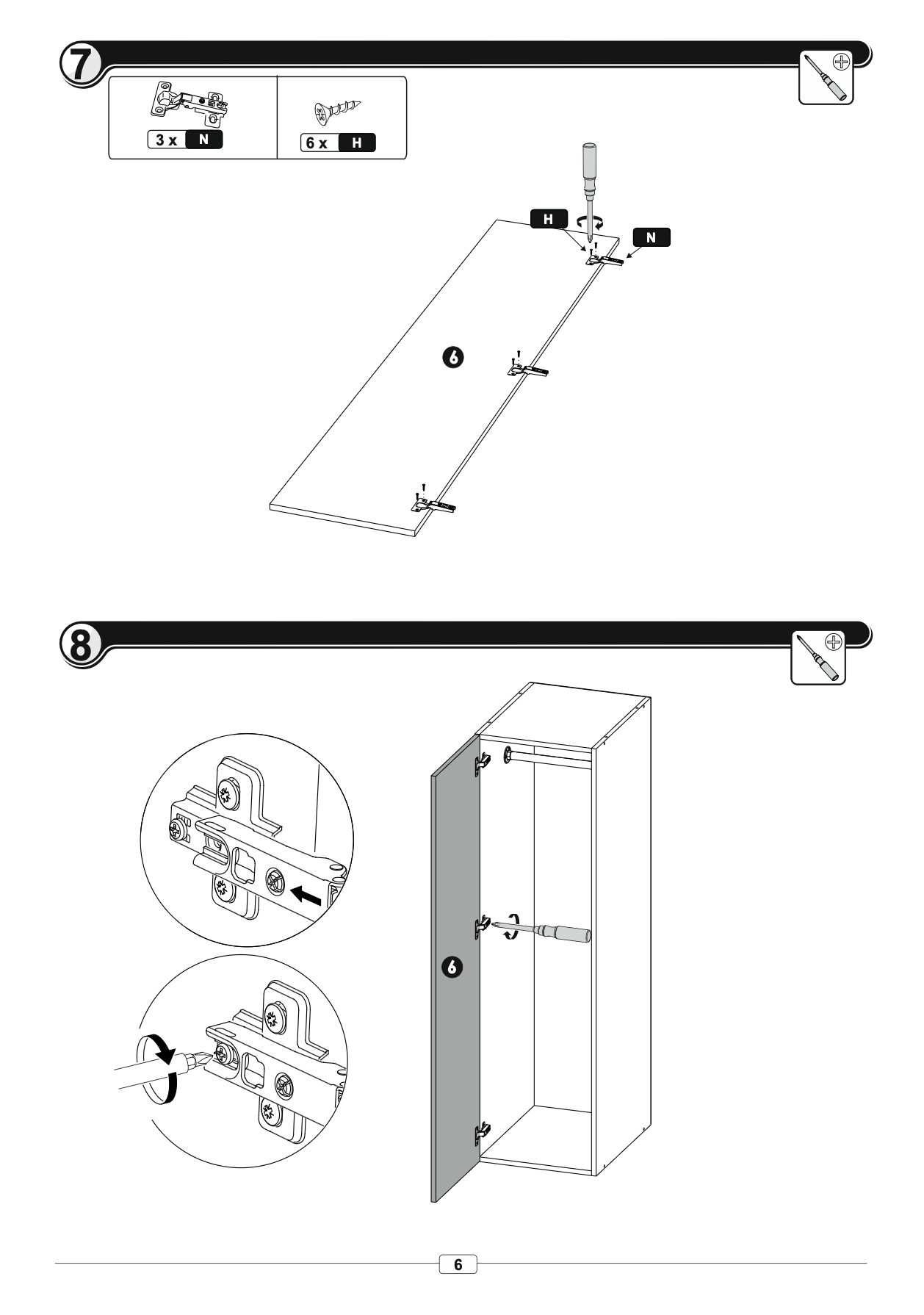 7

3 x N

6 x H

H

N

6

8

6

6