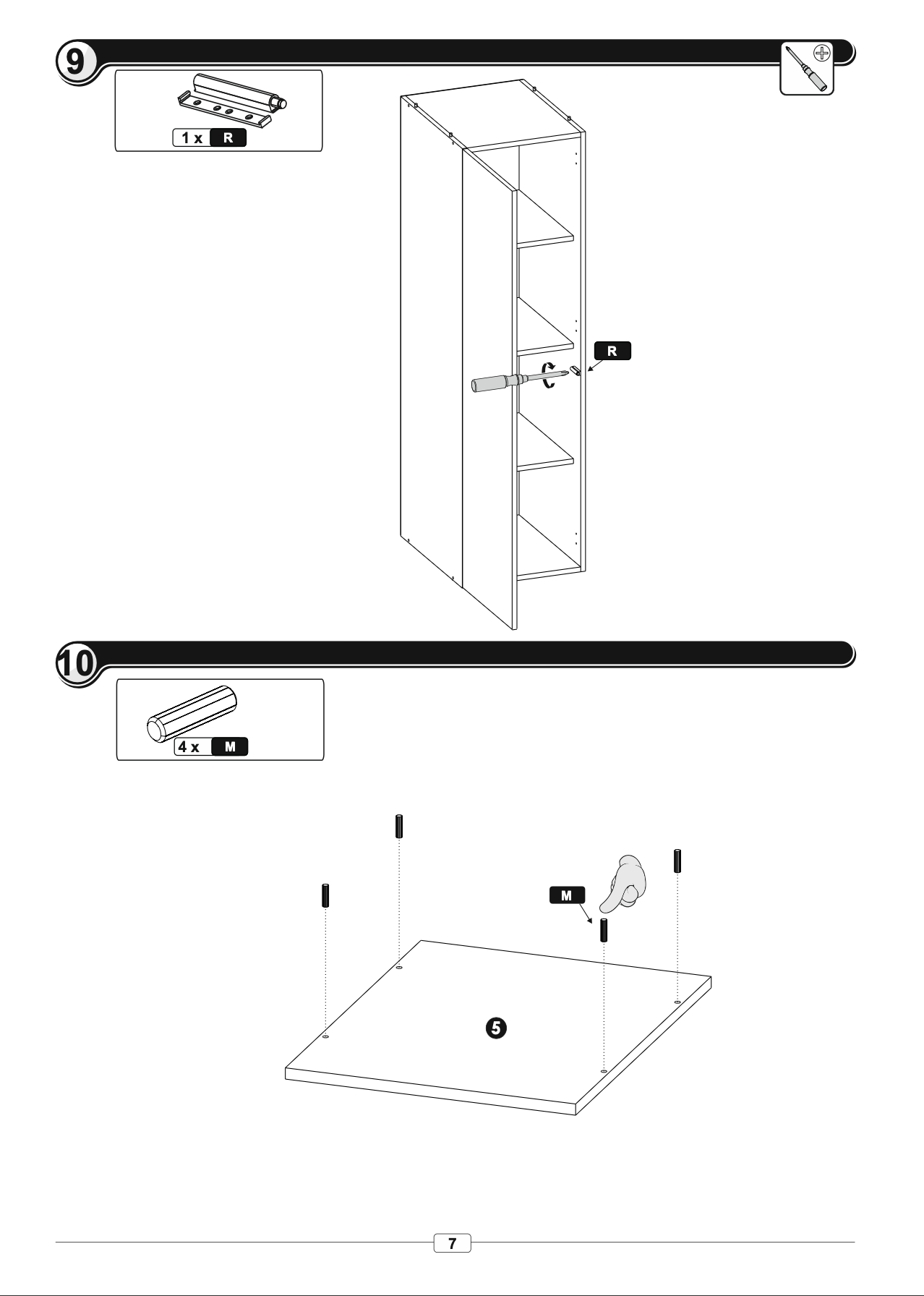 9

1 x R

R

10

4 x M

M

5

7