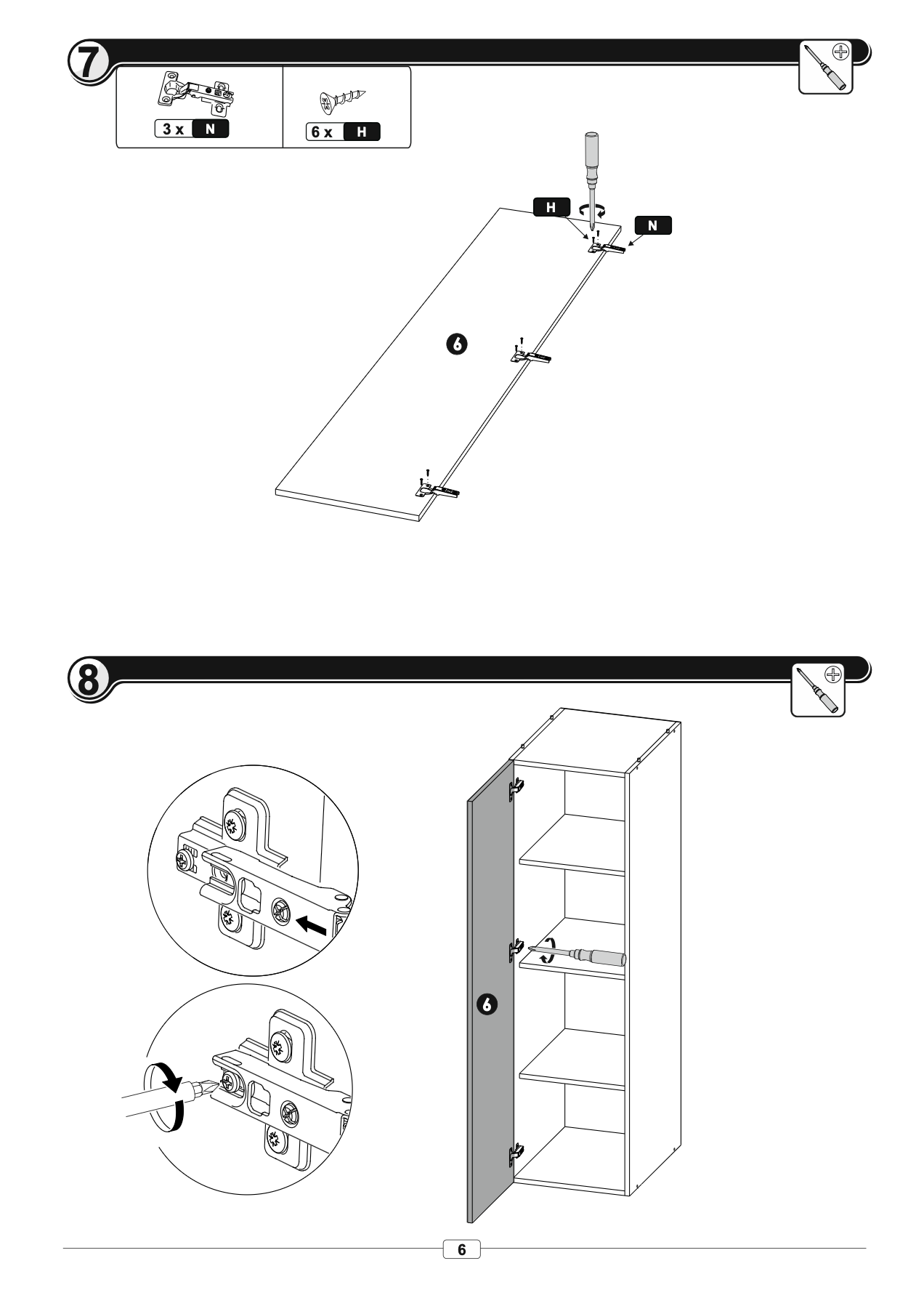 7

3 x N

6 x H

H

N

6

8

6

6