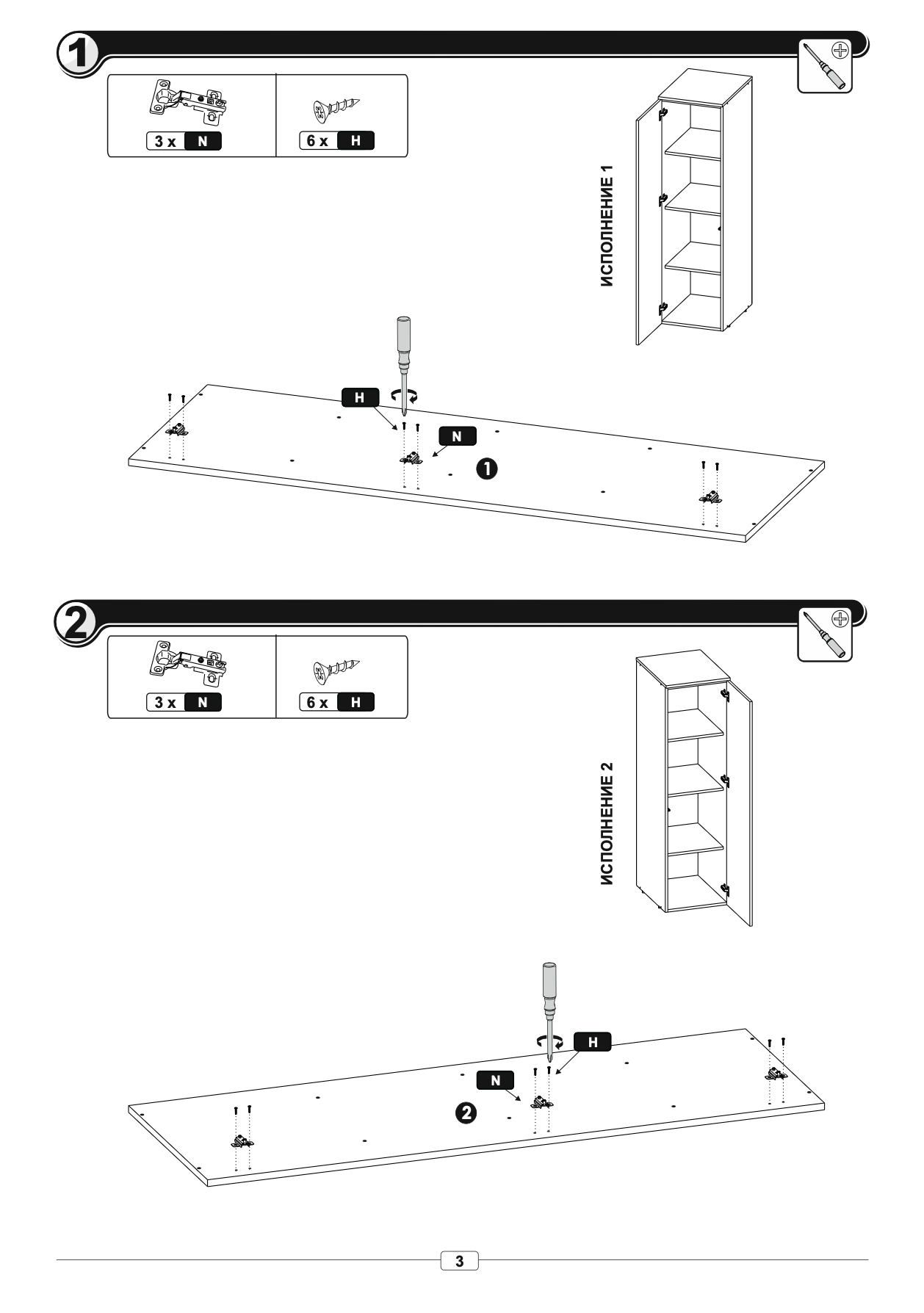 1

3 x N

6 x H

ИСПОЛНЕНИЕ 1

H

N

1

2

3 x N

6 x H

ИСПОЛНЕНИЕ 2

H

N

2

3