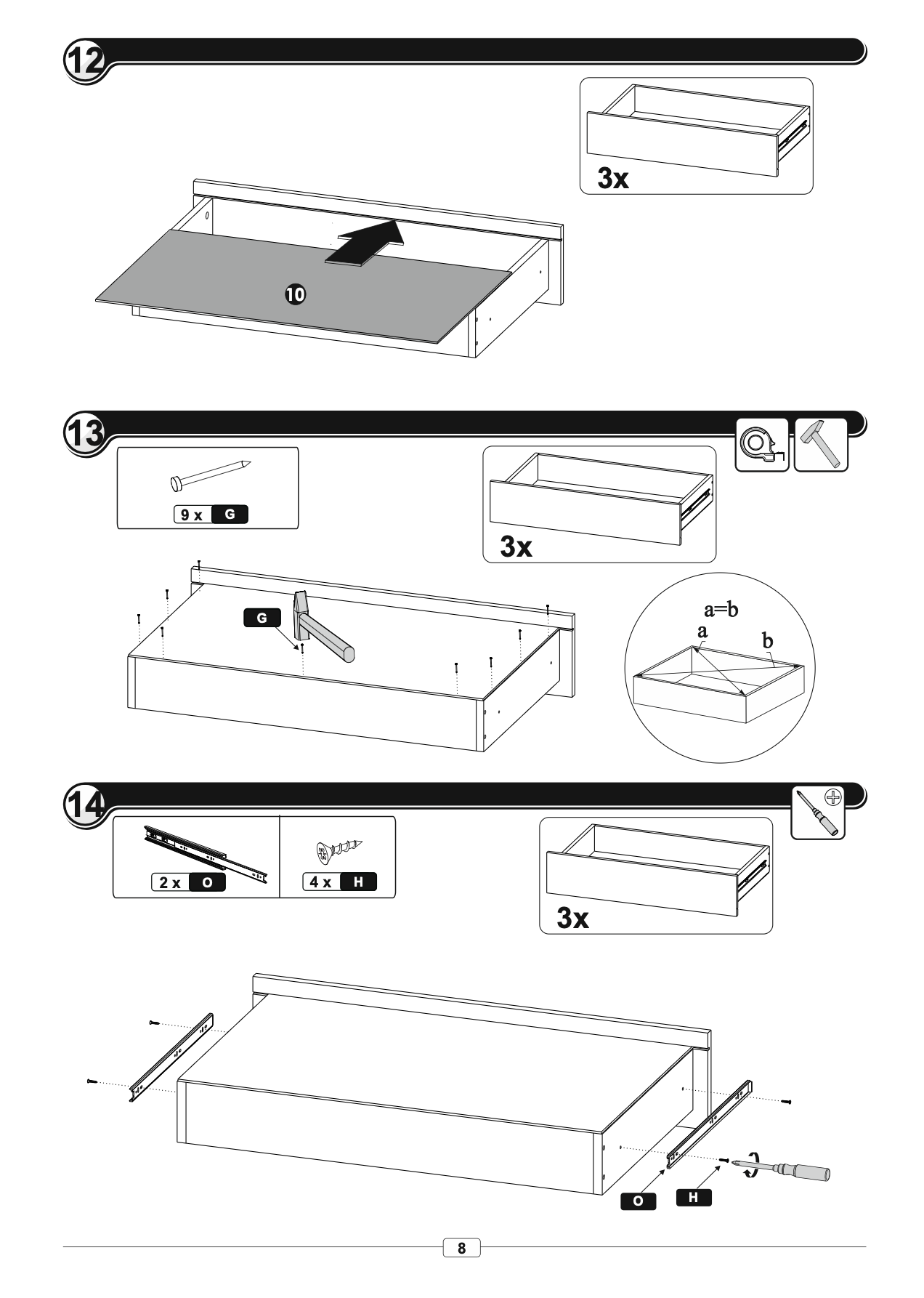 12

3x

10

13

9 x G

3x

G

a=b
a
b

14

2 x O

4 x H

3x

O

H

8