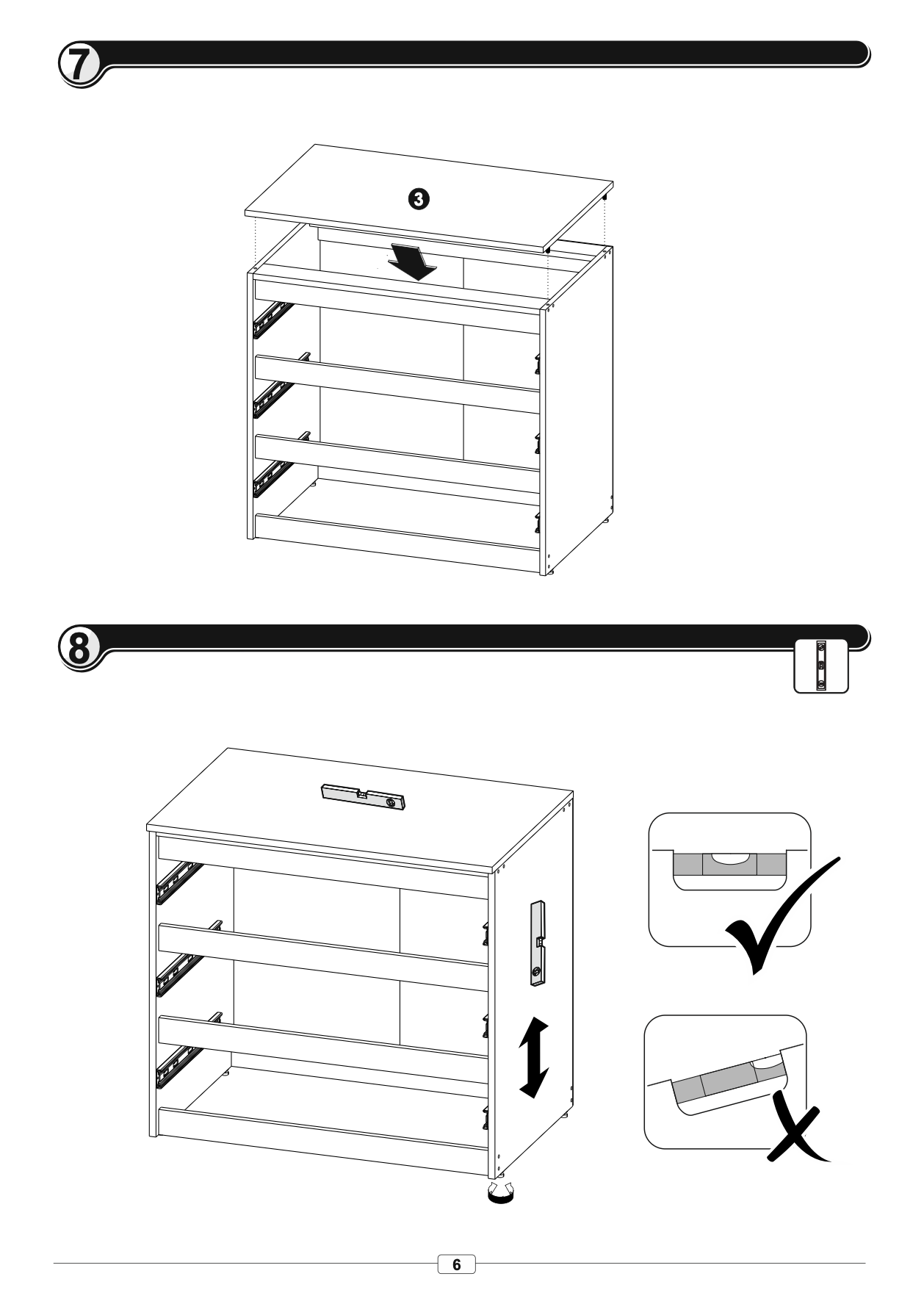 7

3

8

6