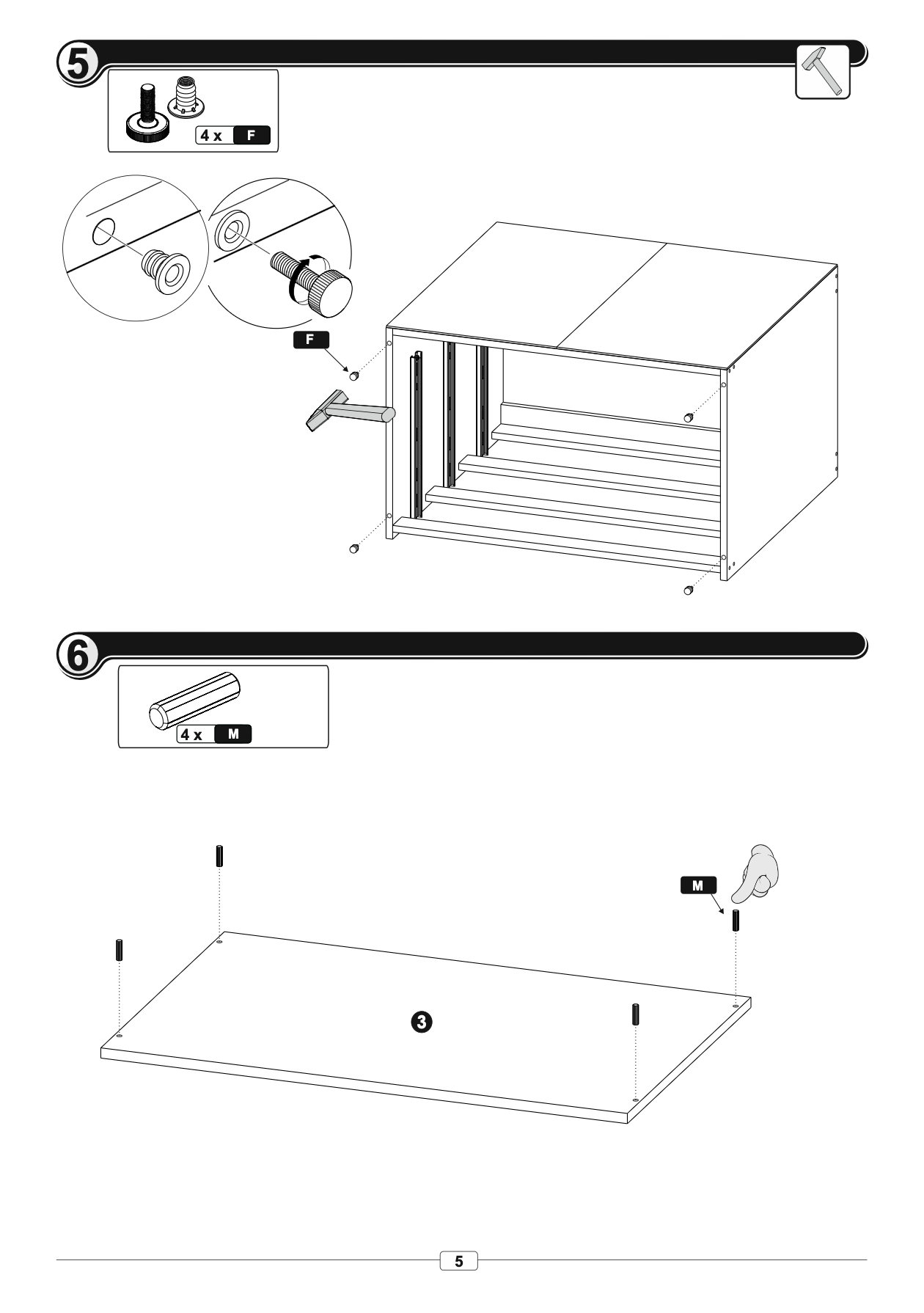 5

4 x F

F

6

4 x M

M

3

5