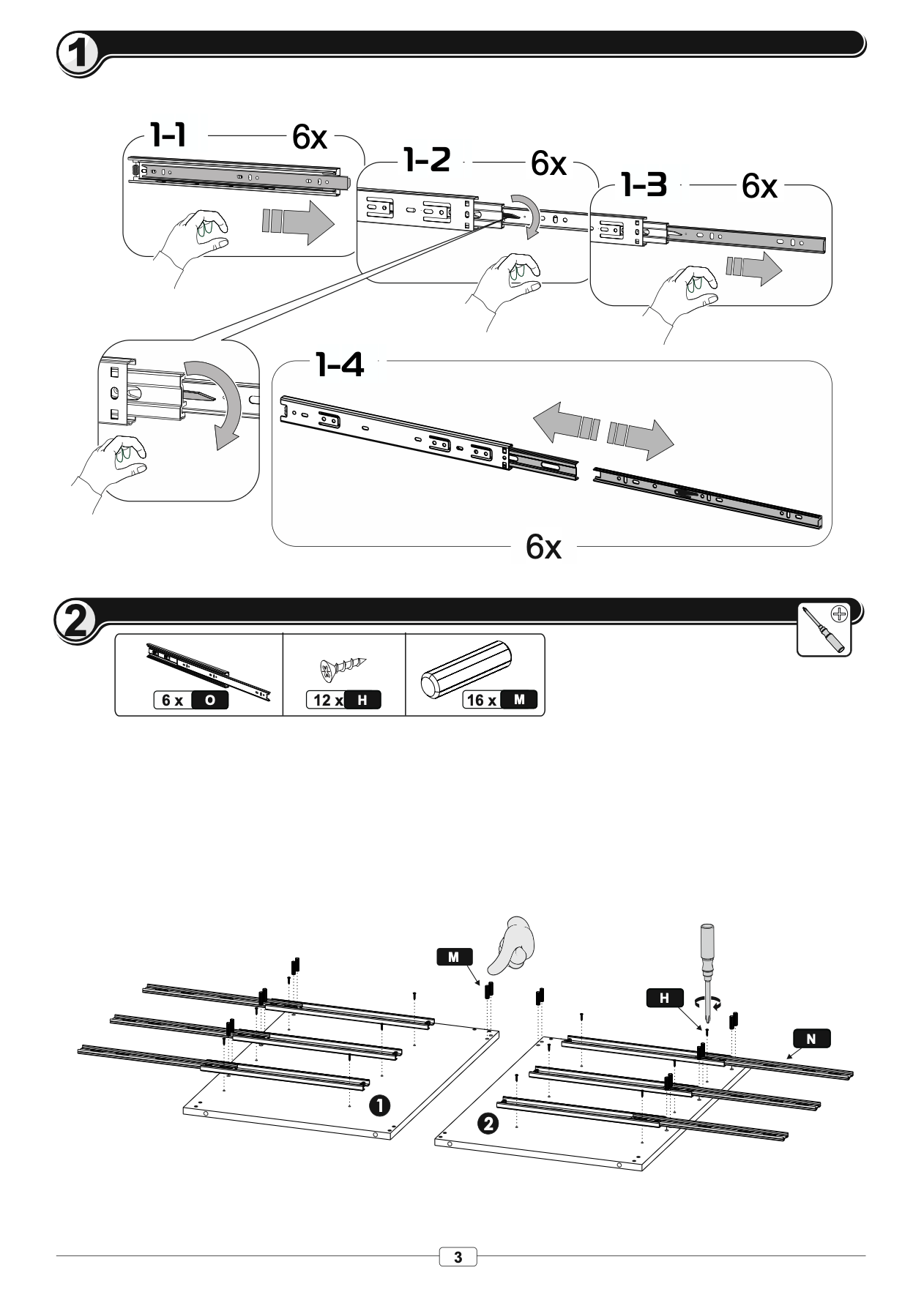 1

1-1 6x

1-2 6x

1-3 6x

1-4

6x

2

6 x O

12 x H

16 x M

M

H

N

1

2

3