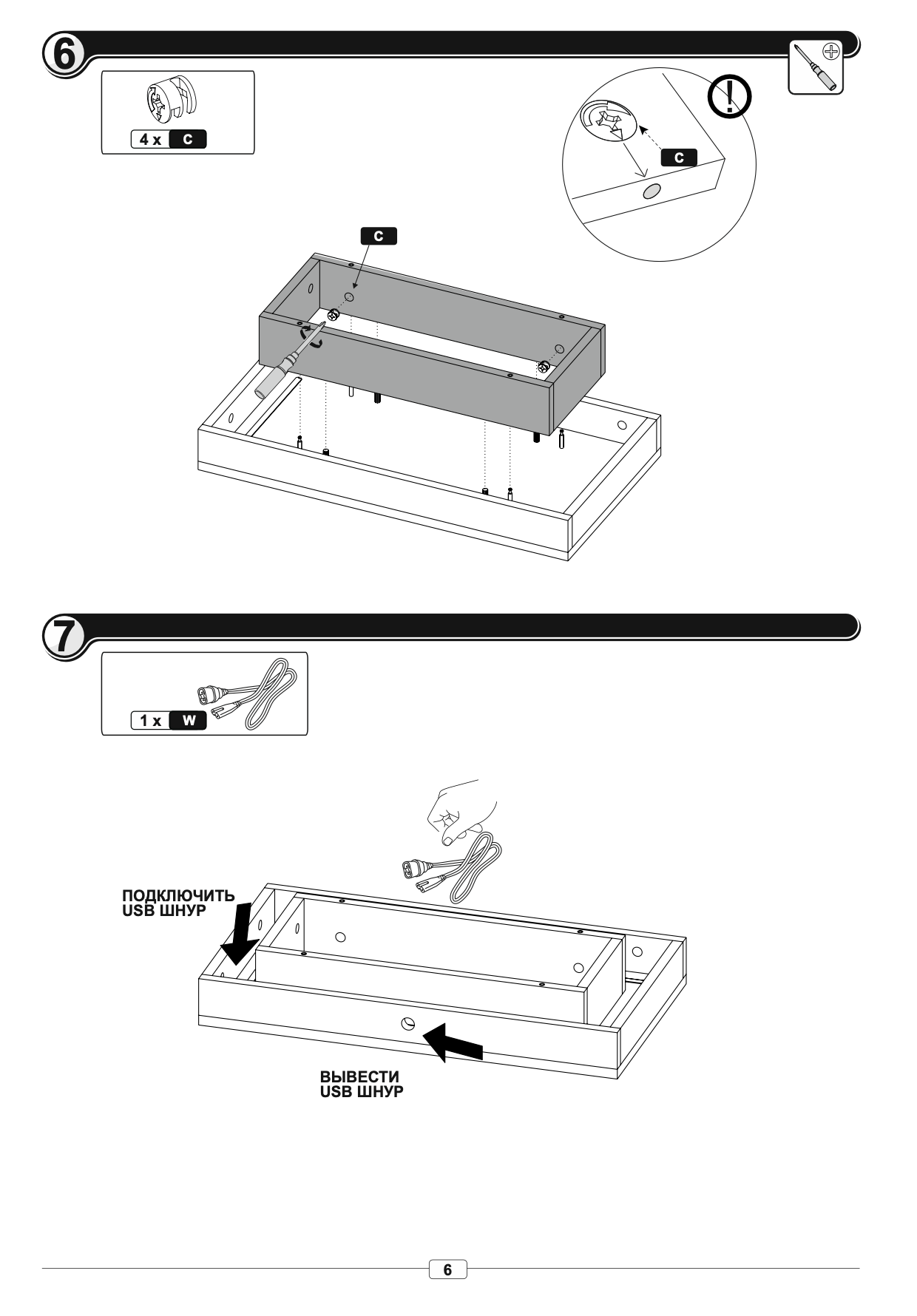 6

4 x C

C

C

7

1 x W

ПОДКЛЮЧИТЬ USB ШНУР

ВЫВЕСТИ USB ШНУР

6