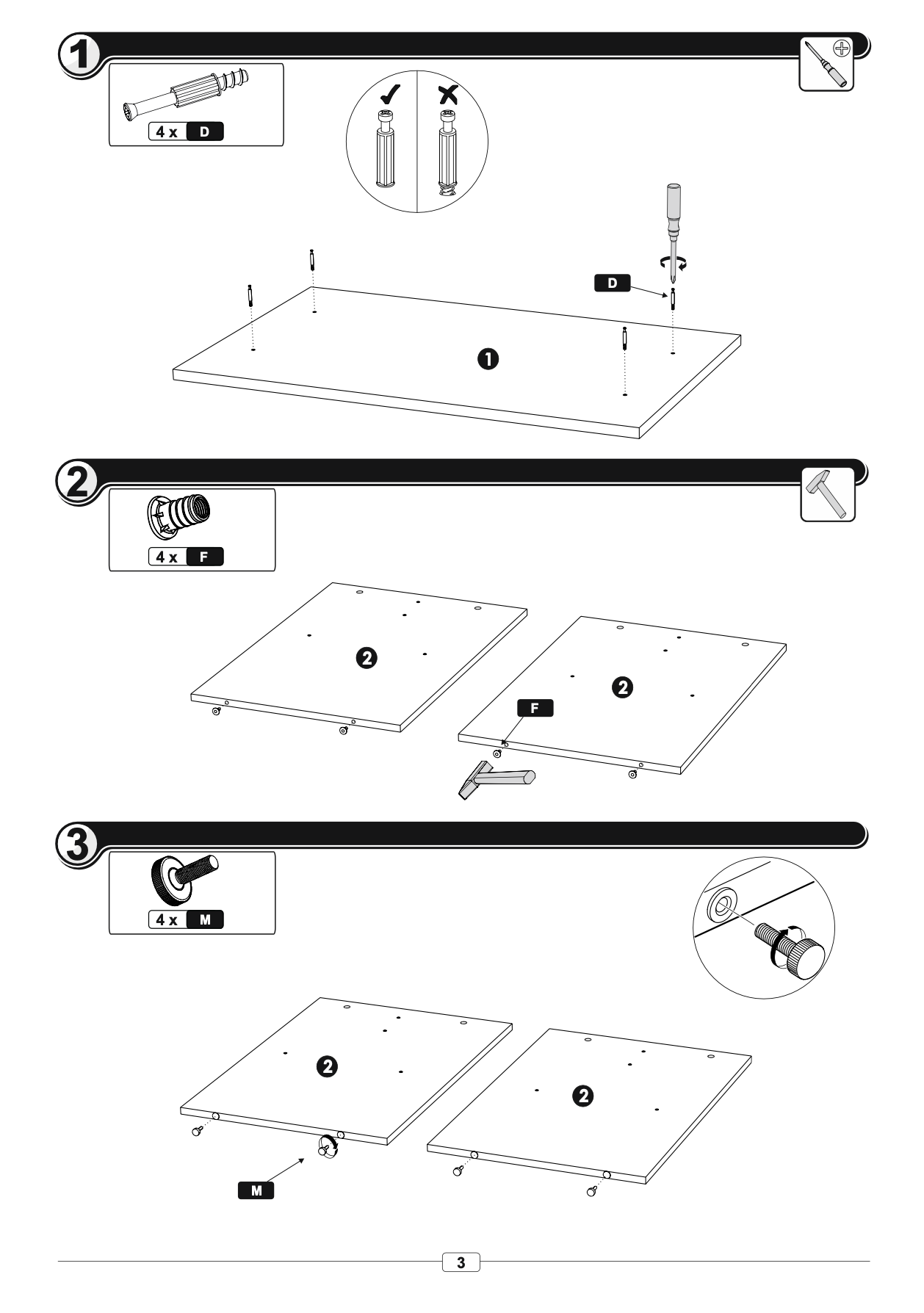 1

4 x D

D

1

2

4 x F

2

2

F

3

4 x M

2

2

M

3