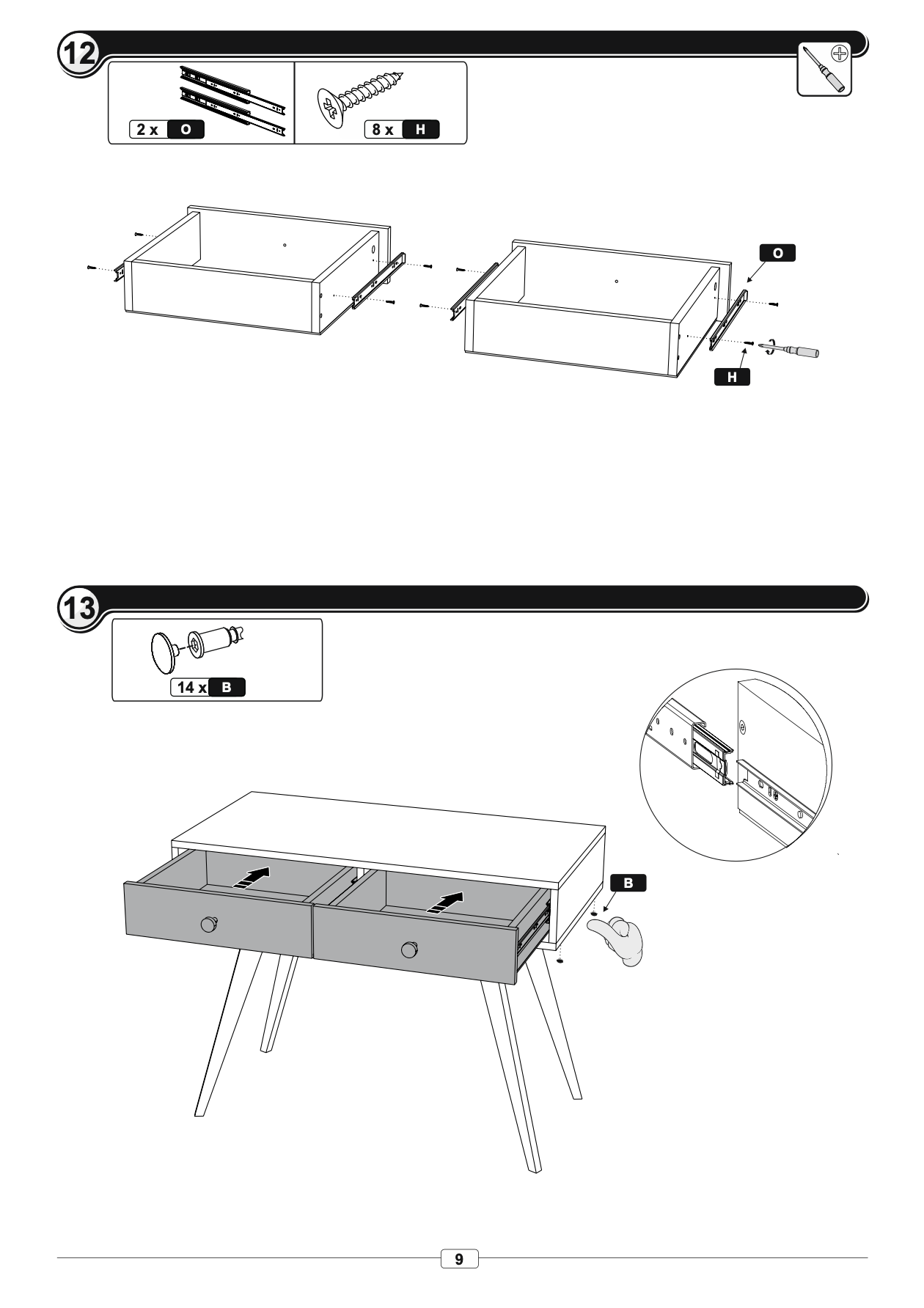 12

2 x O

8 x H

O

H

13

14 x B

B

9