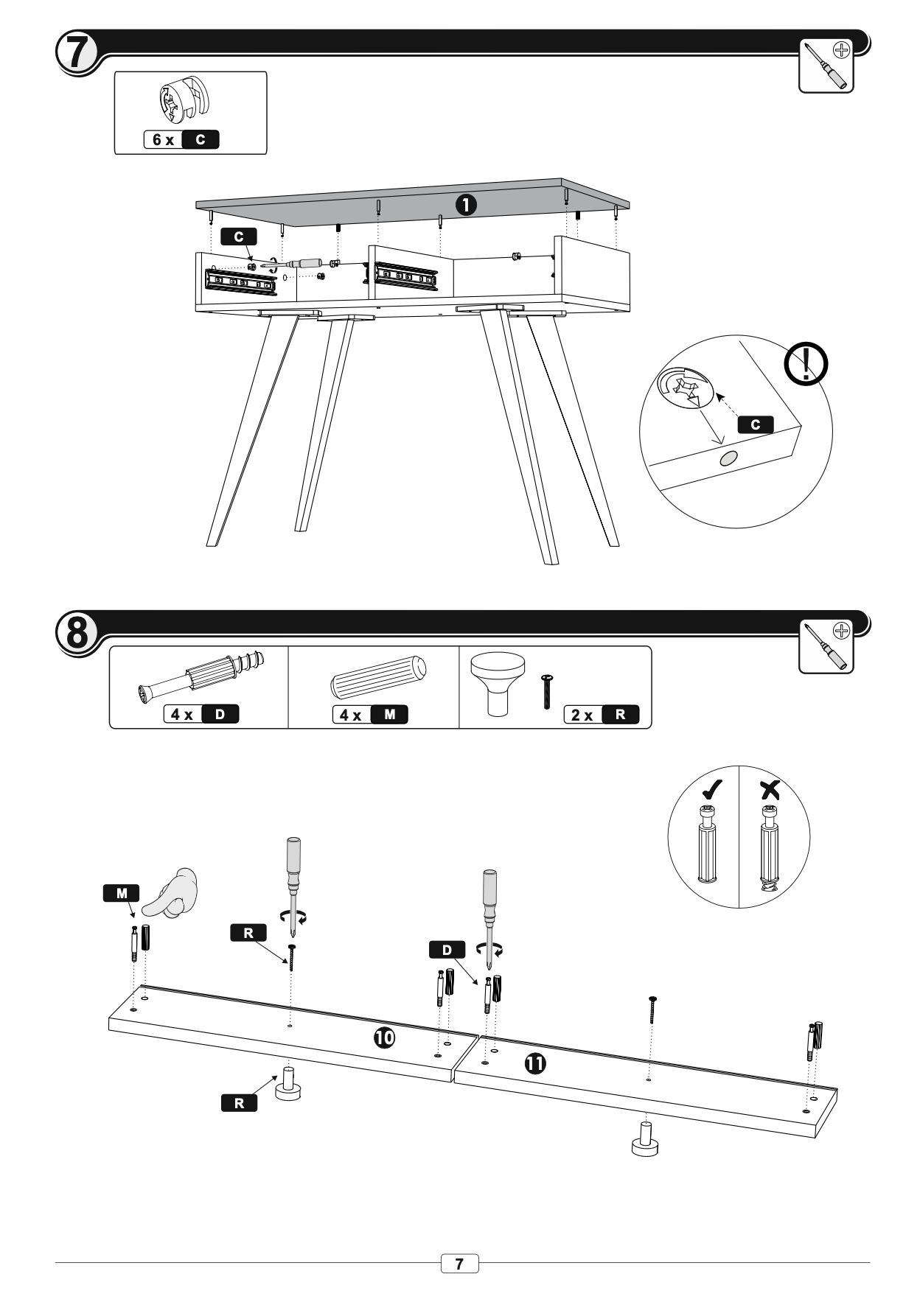 7

6 x C

1

C

C

8

4 x D

4 x M

2 x R

M

R

D

10

11

R

7