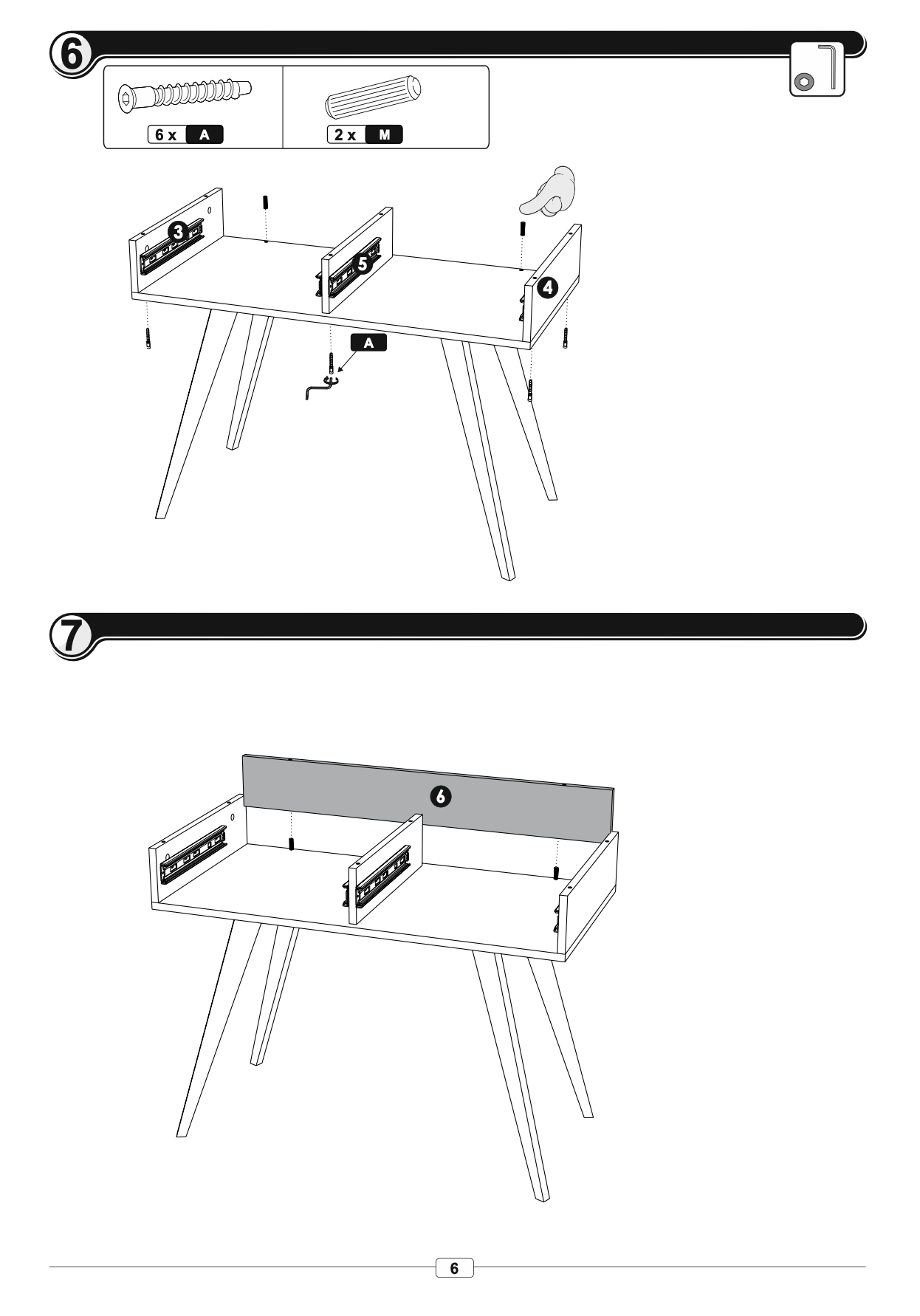 6

6 x A

2 x M

3

5

4

A

7

6

6