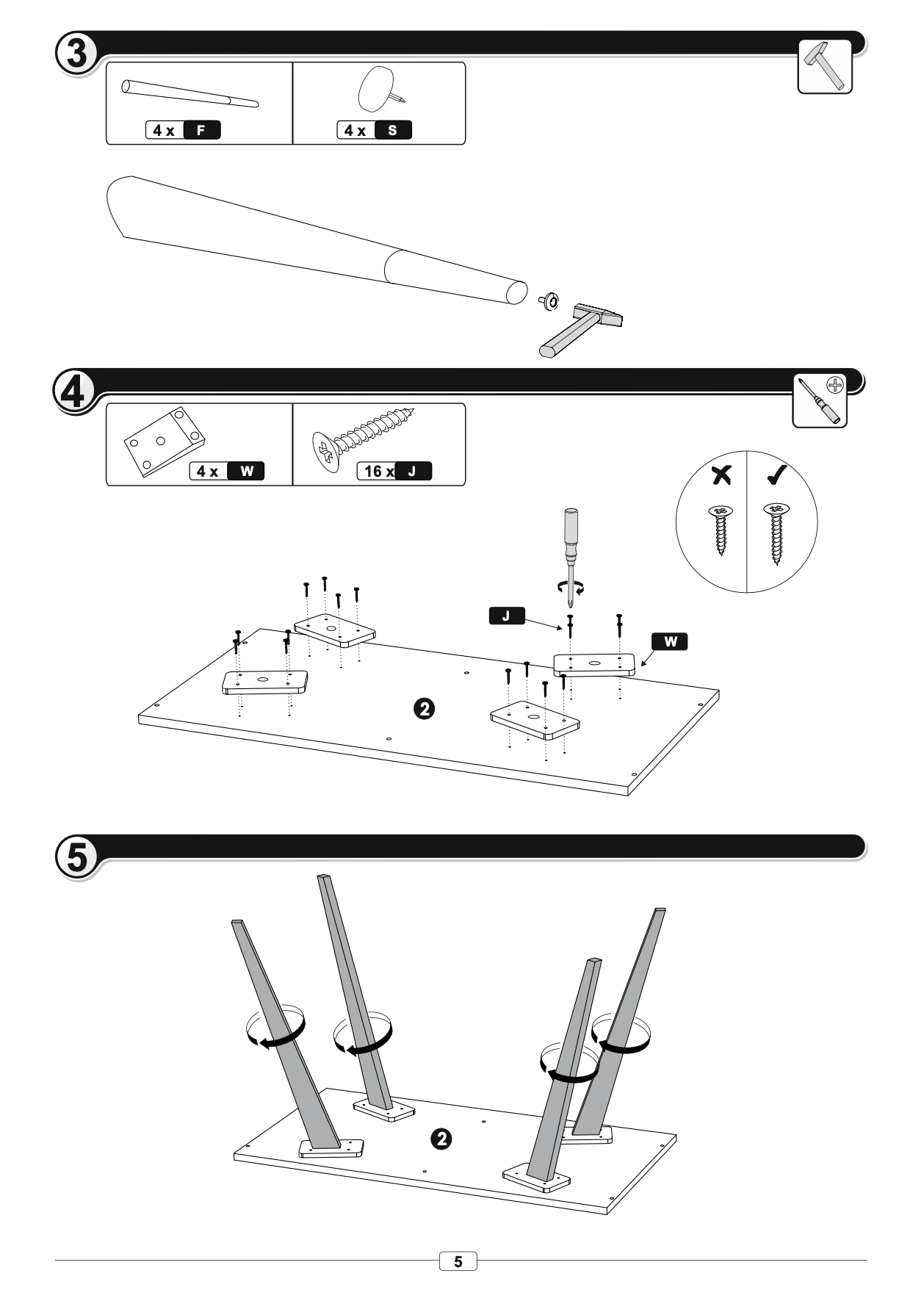 3

4 x F

4 x S

4

4 x W

16 x J

J

W

2

5

2

5