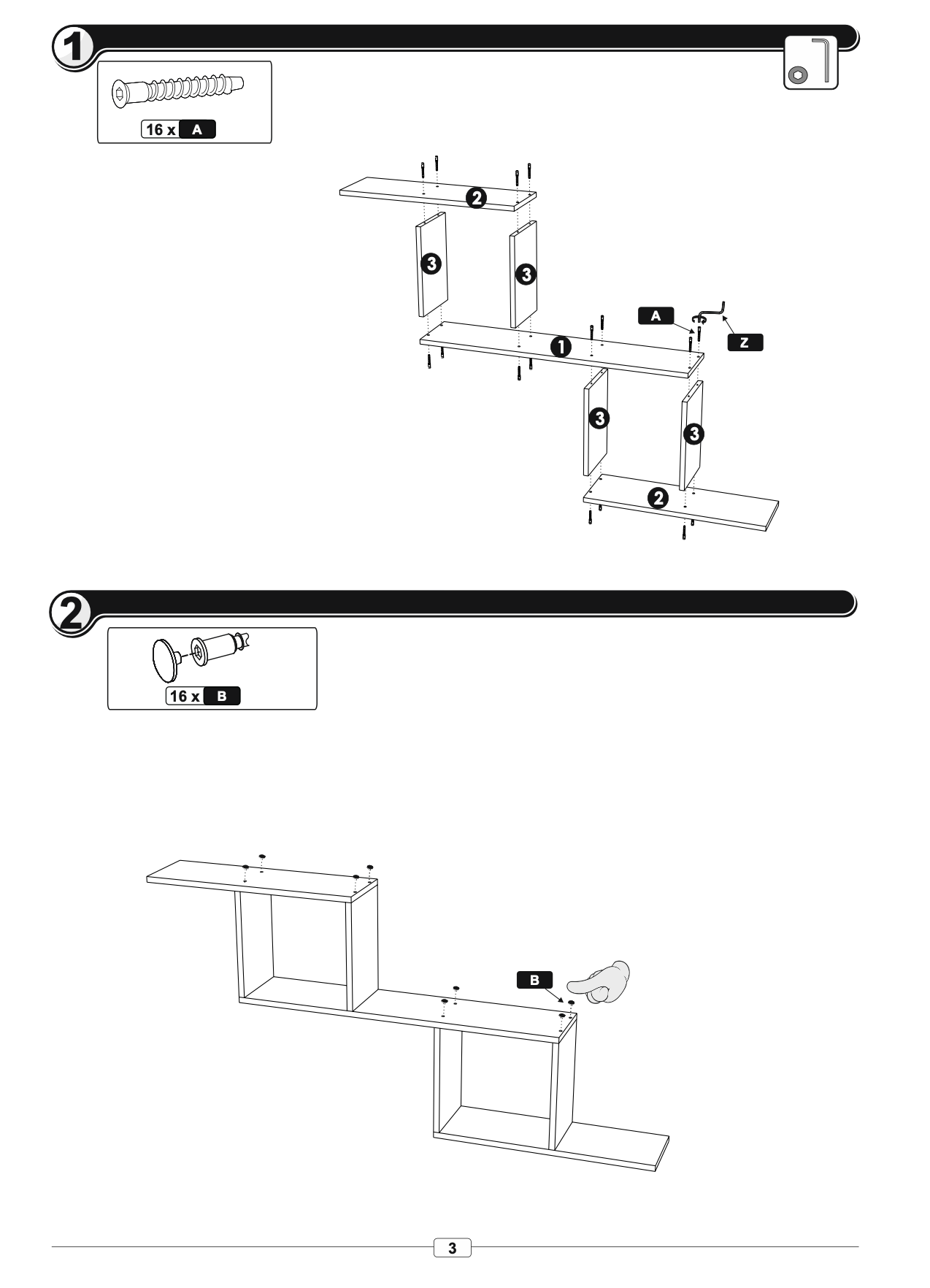 1

16 x A

2

3

3

A

Z

1

3

3

2

2

16 x B

B

3