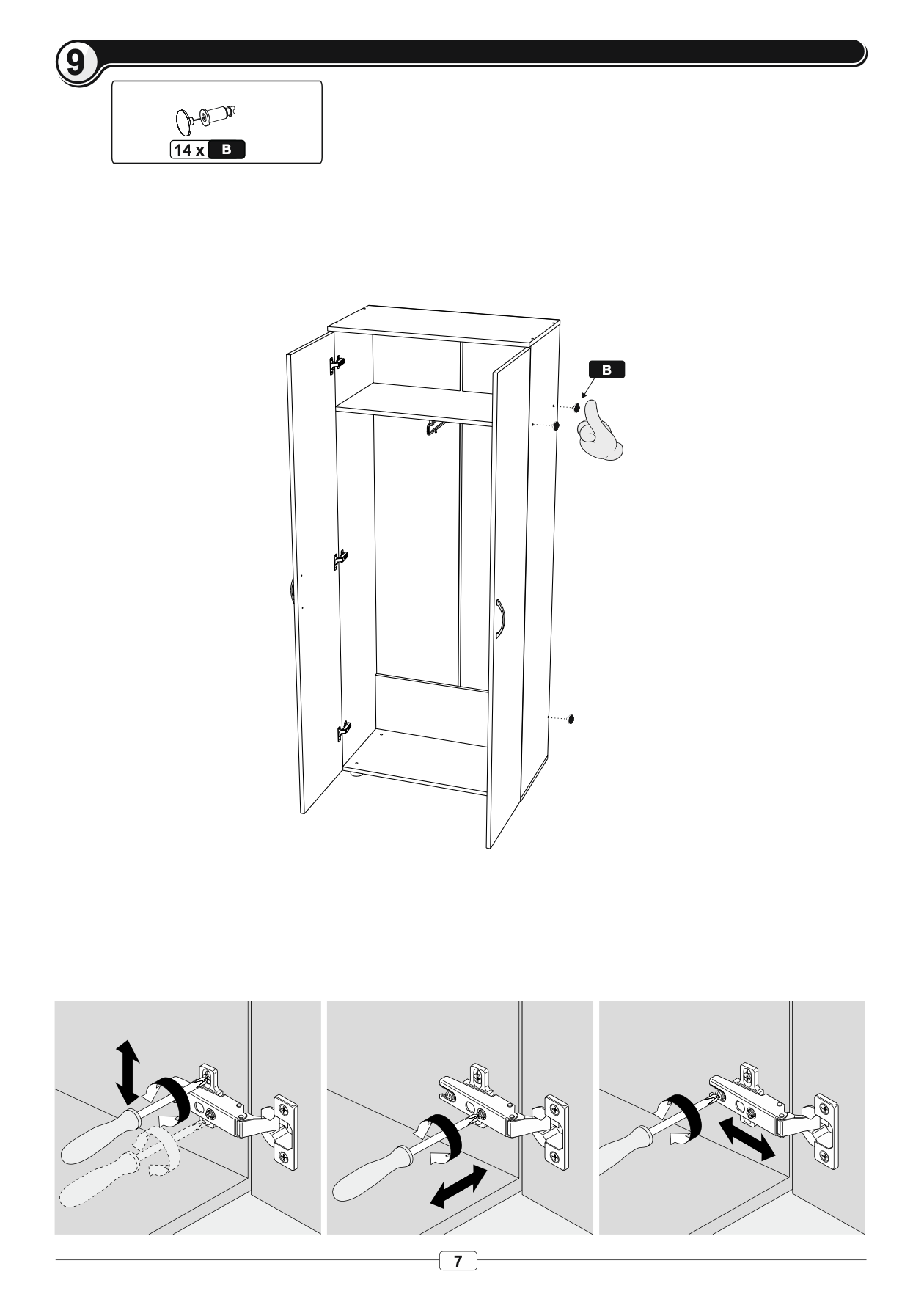 9

14 x B

B

7