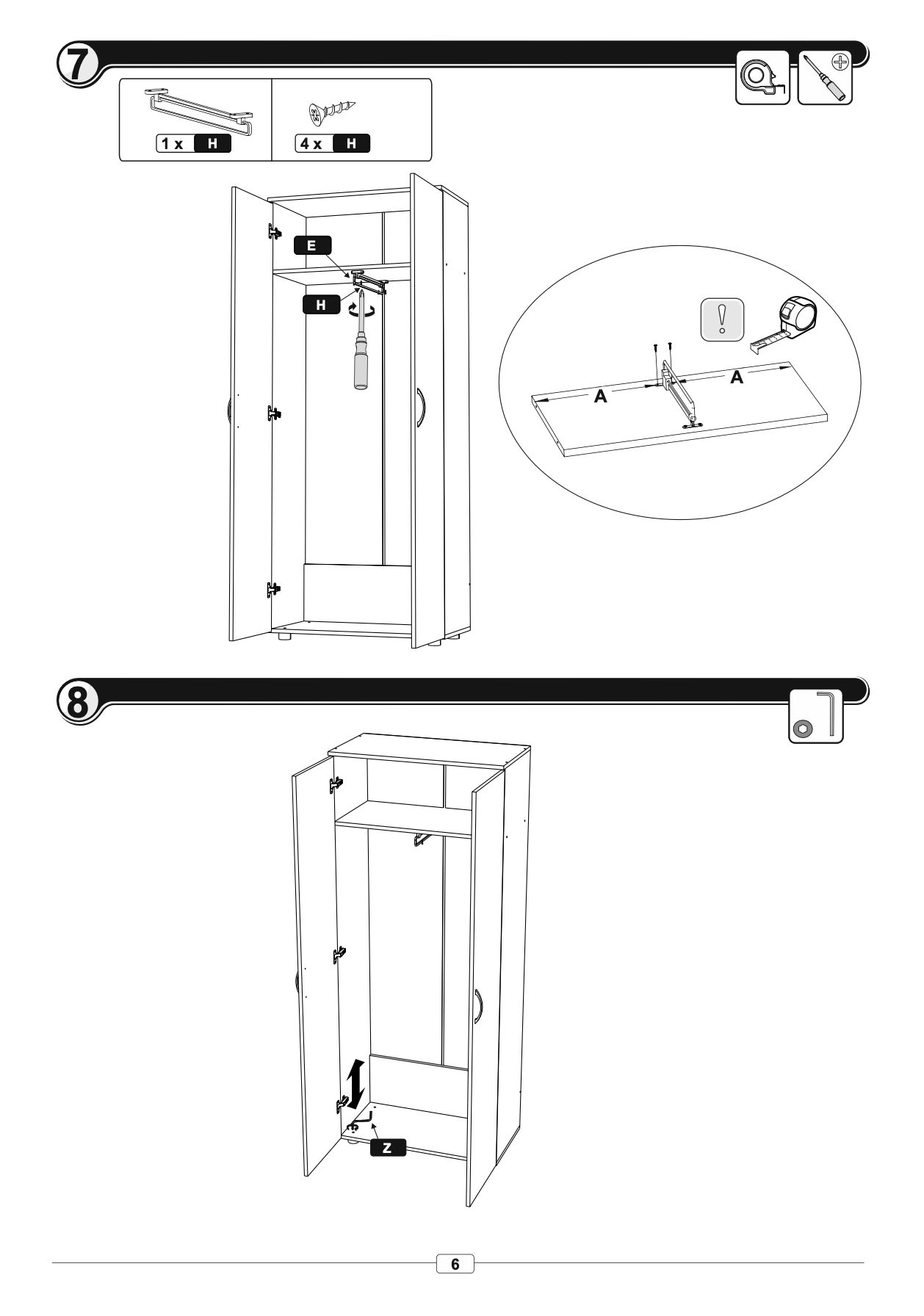 7

1 x H

4 x H

E

H

!

A

A

8

Z

6