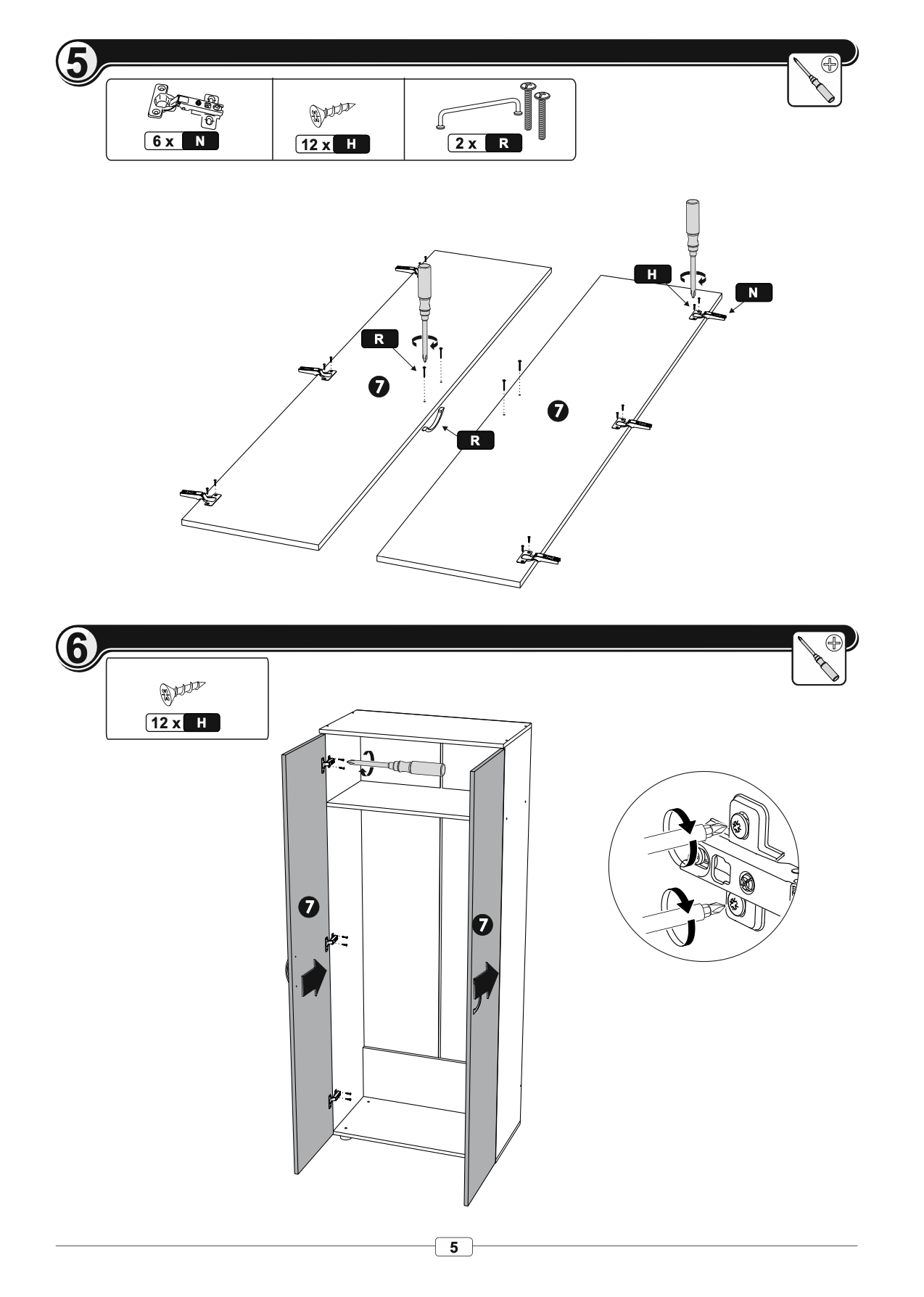 5

6 x N

12 x H

2 x R

H

N

R

7

7

R

6

12 x H

7

7

5