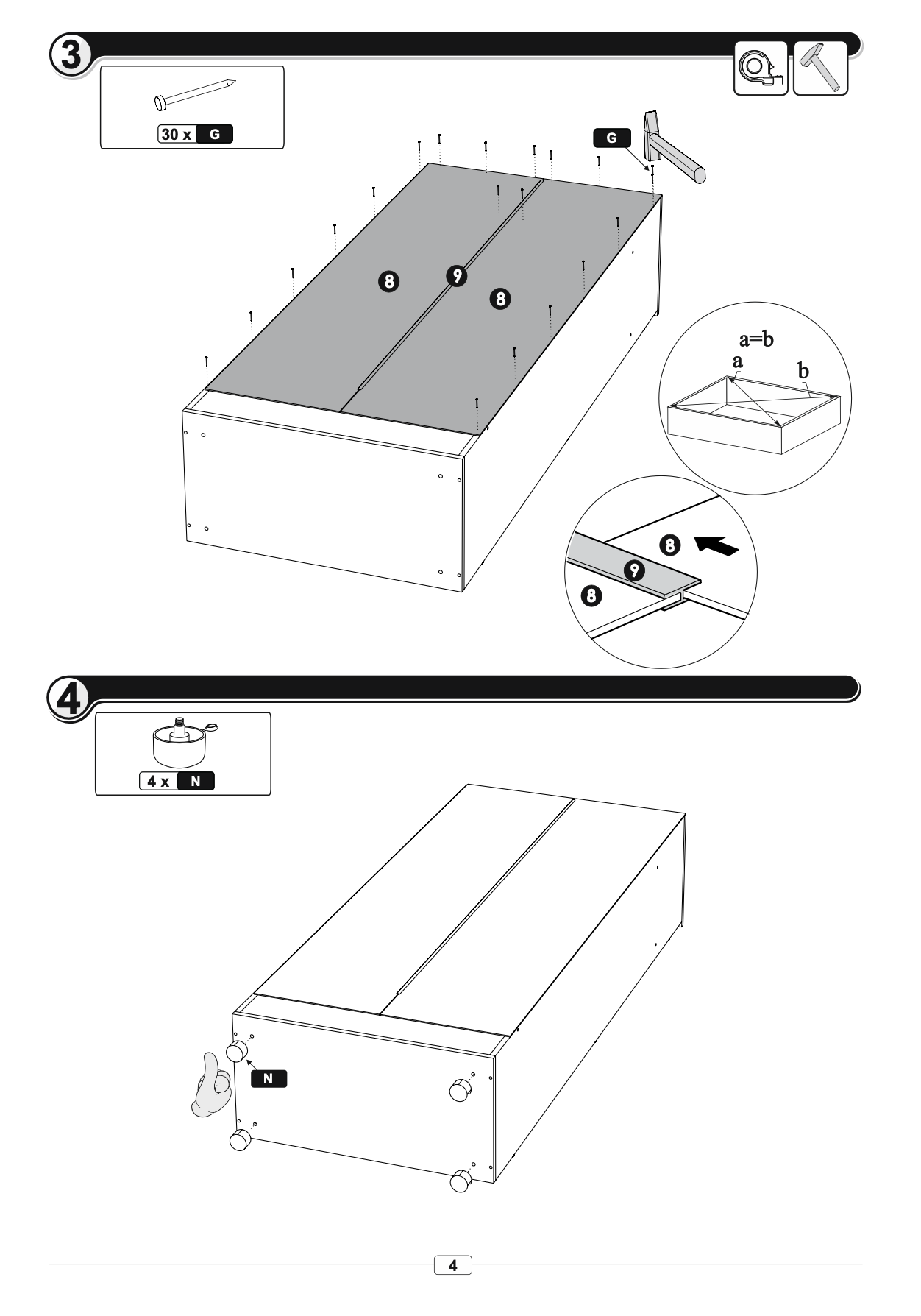 3

30 x G

G

8

9

8

a=b

a

b

8

9

8

4

4 x N

N

4