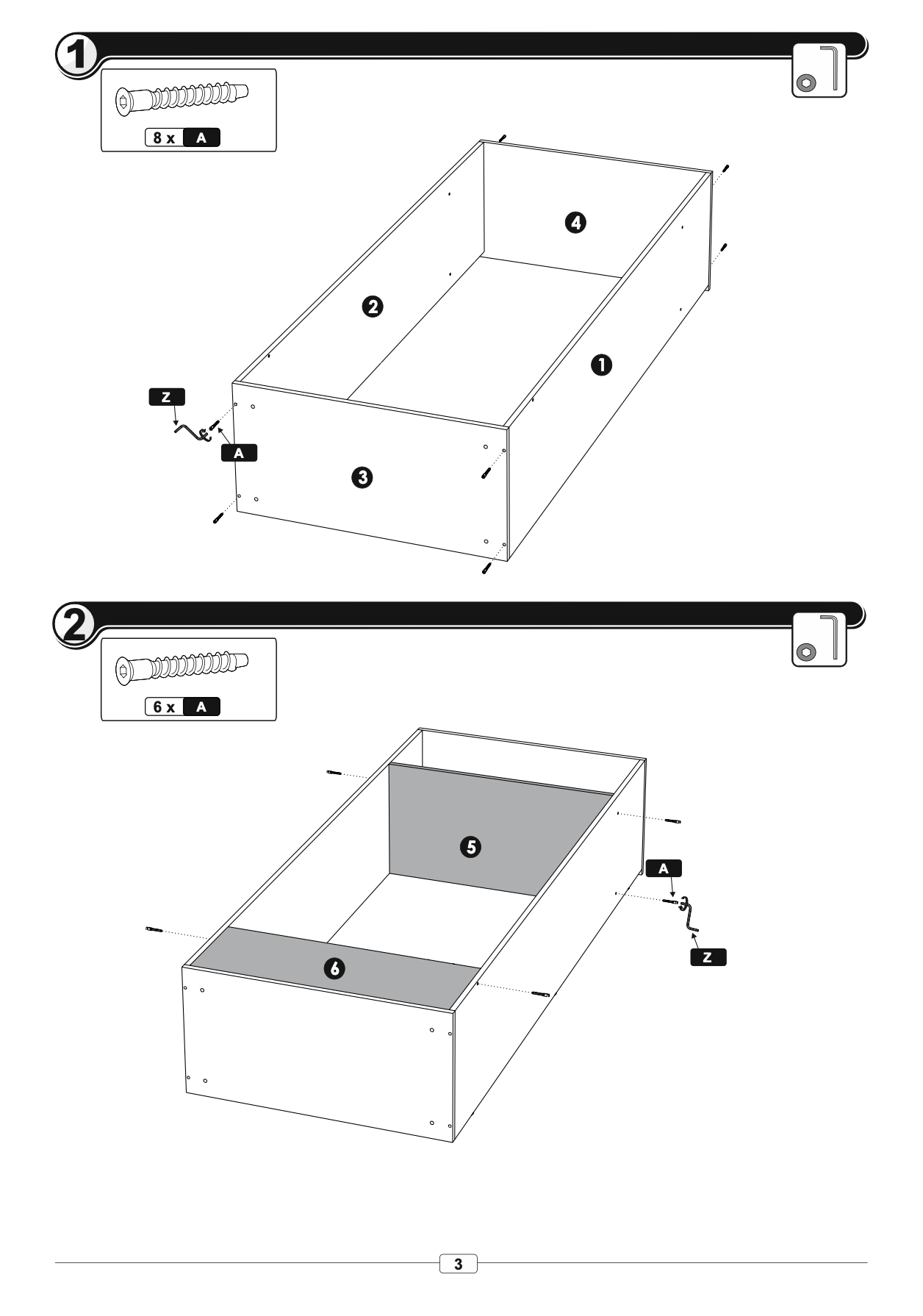 1

8 x A

4

2

1

Z

A

3

2

6 x A

5

A

Z

6

3