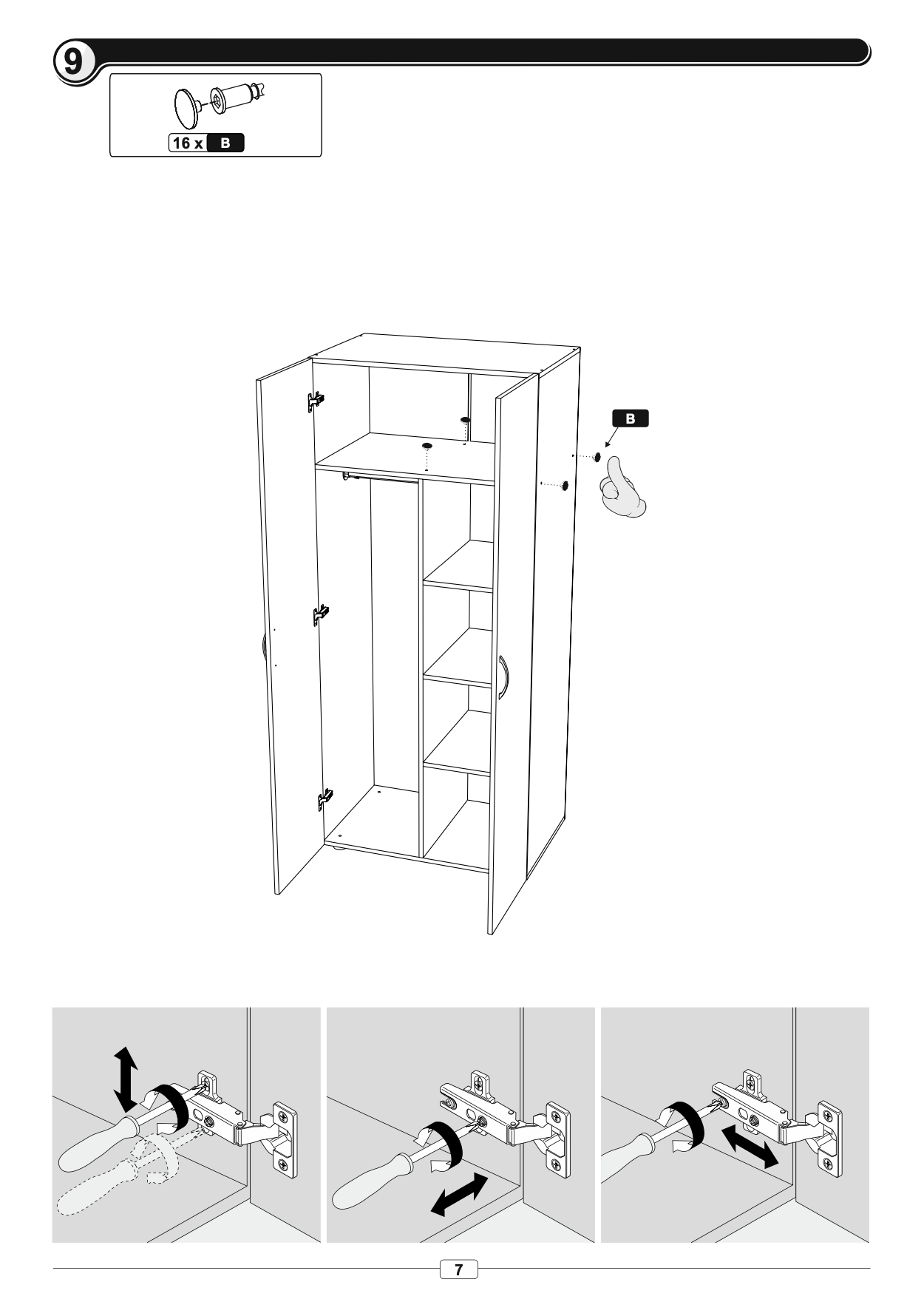 9

16 x B

B

7