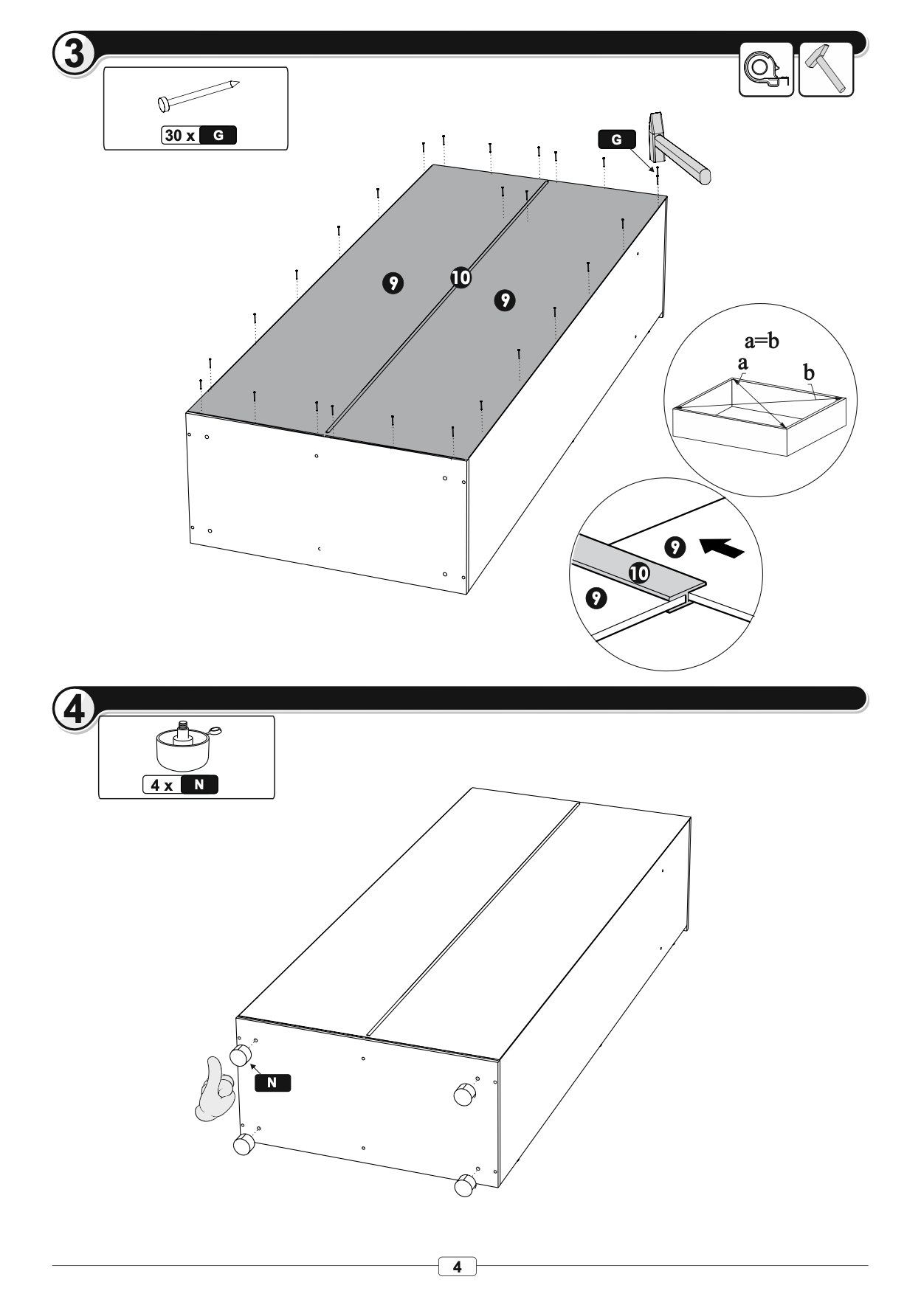 3

30 x G

G

9

10

9

a=b
a
b

9

10

9

4

4 x N

N

4