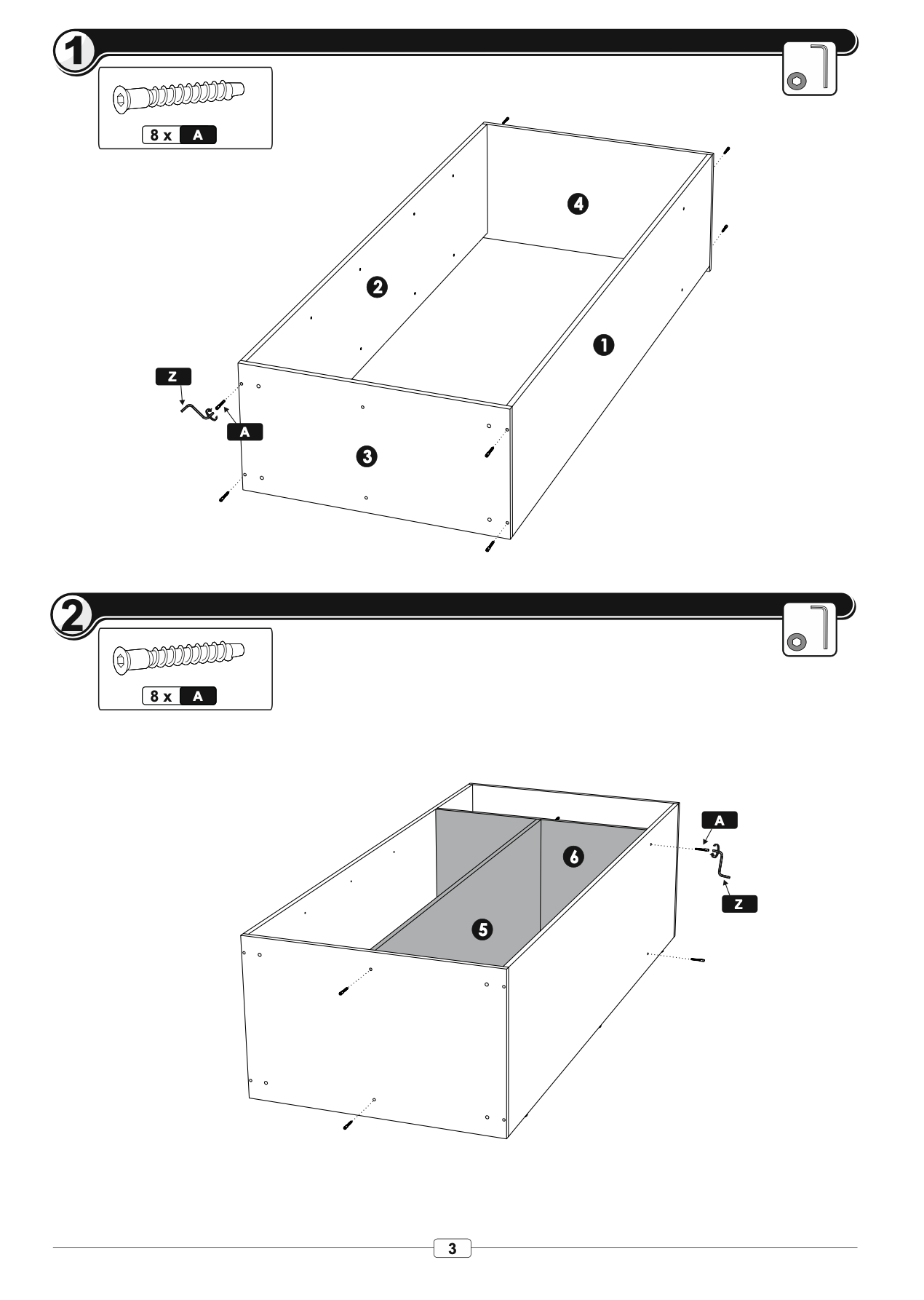 1

8 x A

4

2

1

Z

A

3

2

8 x A

A

6

Z

5

3